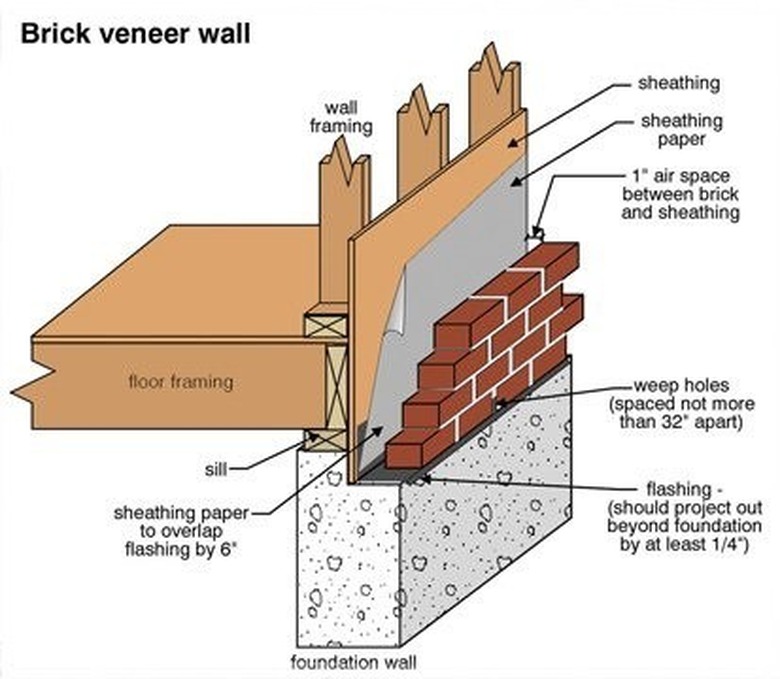 Brick veneer wall

wall framing

sheathing

sheathing paper

1" air space between brick and sheathing

floor framing

weep holes (spaced not more than 32" apart)

sill

sheathing paper to overlap flashing by 6"

flashing - (should project out beyond foundation by at least 1/4")

foundation wall