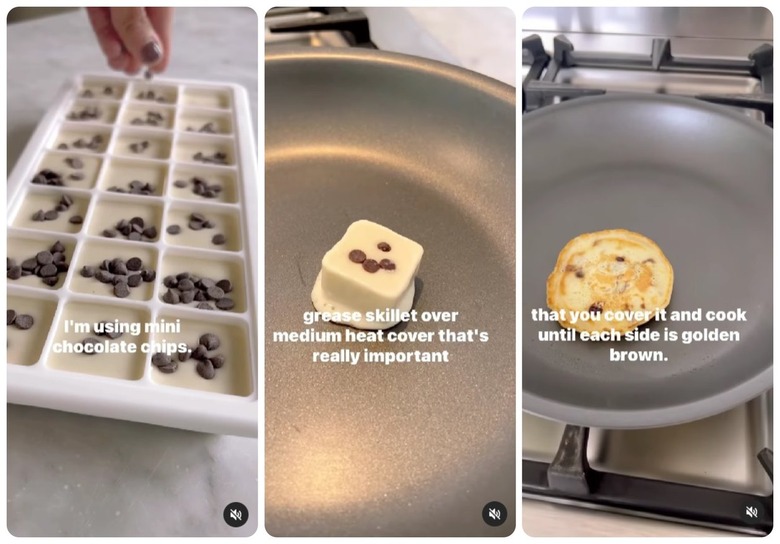 I'm using mini chocolate chips.

grease skillet over medium heat cover that's really important

that you cover it and cook until each side is golden brown.