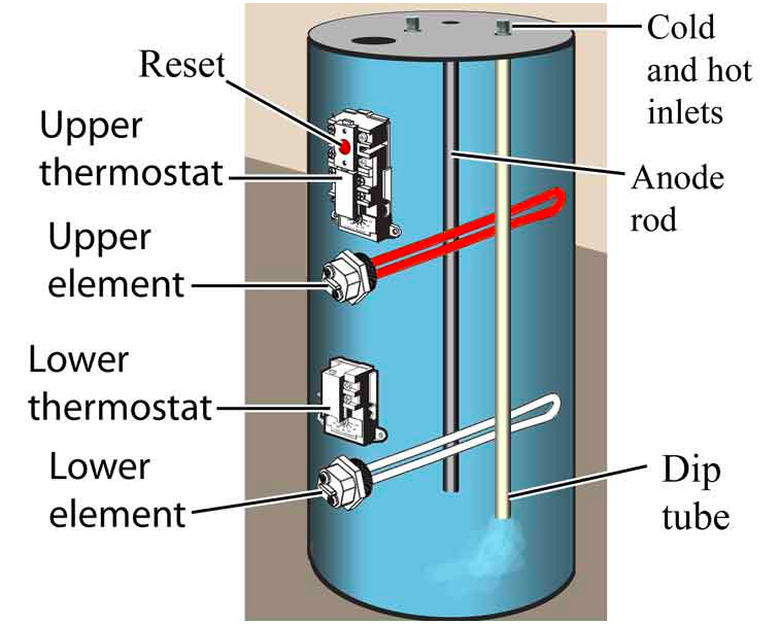 Reset

Upper thermostat

Upper element

Lower thermostat

Lower element

Cold and hot inlets

Anode rod

Dip tube