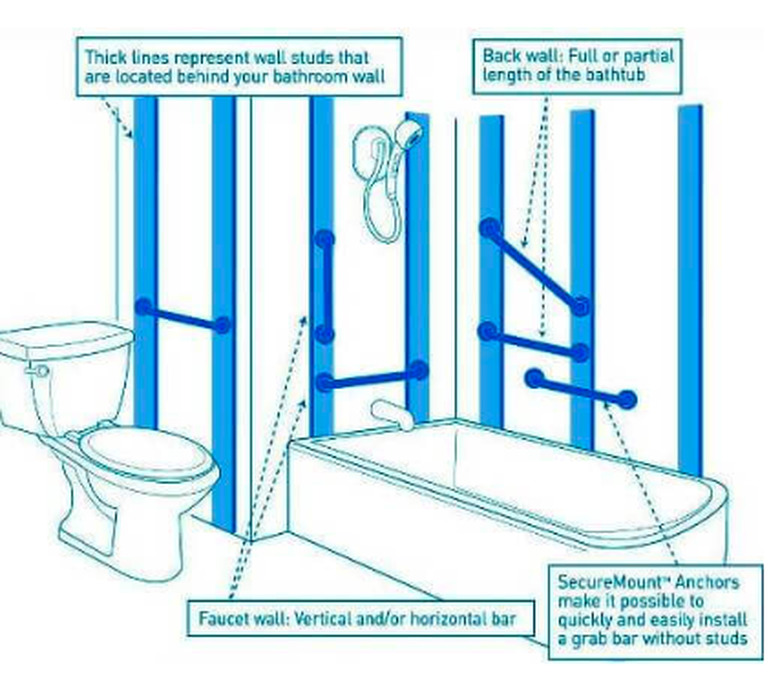 Thick lines represent wall studs that are located behind your bathroom wall

Back wall: Full or partial length of the bathtub

Faucet wall: Vertical and/or horizontal bar

SecureMount™ Anchors make it possible to quickly and easily install a grab bar without studs