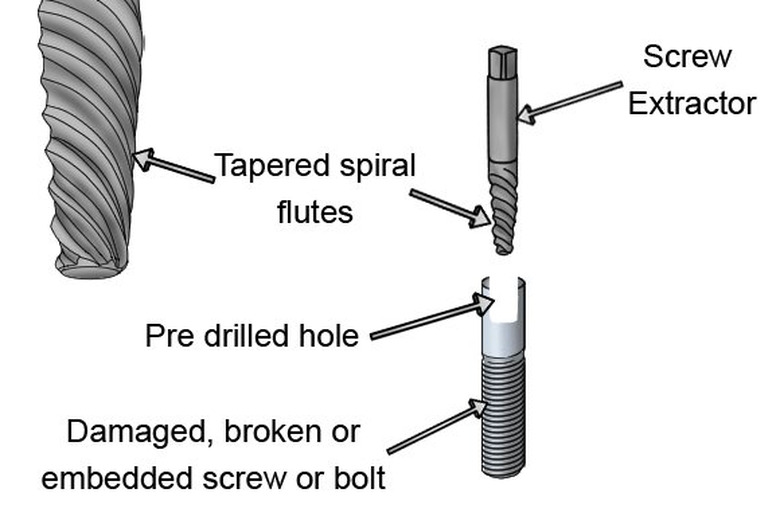 Screw Extractor

Tapered spiral flutes

Pre drilled hole

Damaged, broken or embedded screw or bolt