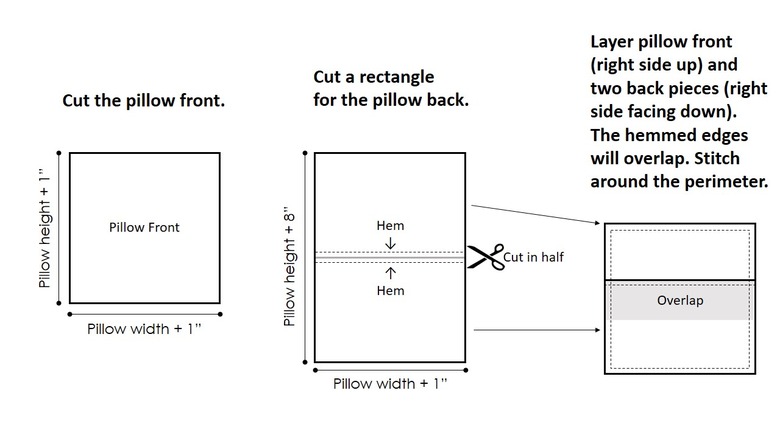 Cut the pillow front.

Pillow height + 1"

Pillow Front

Pillow width + 1"

Cut a rectangle for the pillow back.

Pillow height + 8"

Hem
↓
↑
Hem

Cut in half

Pillow width + 1"

Layer pillow front (right side up) and two back pieces (right side facing down). The hemmed edges will overlap. Stitch around the perimeter.

Overlap