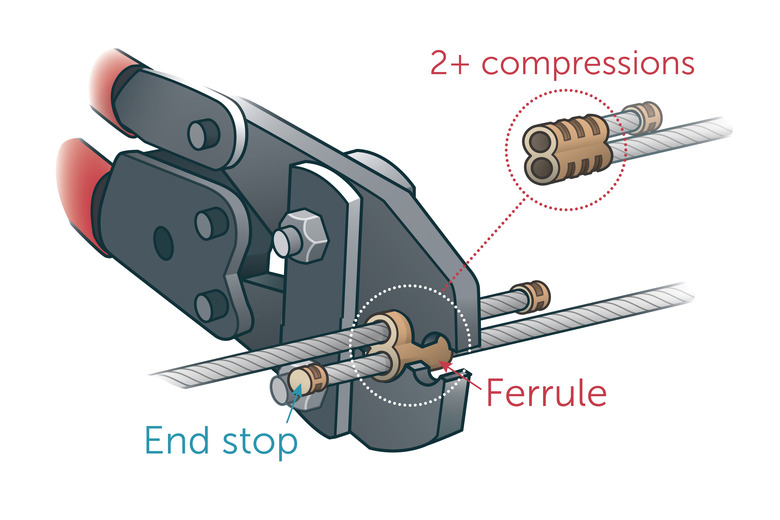 2+ compressions

Ferrule

End stop