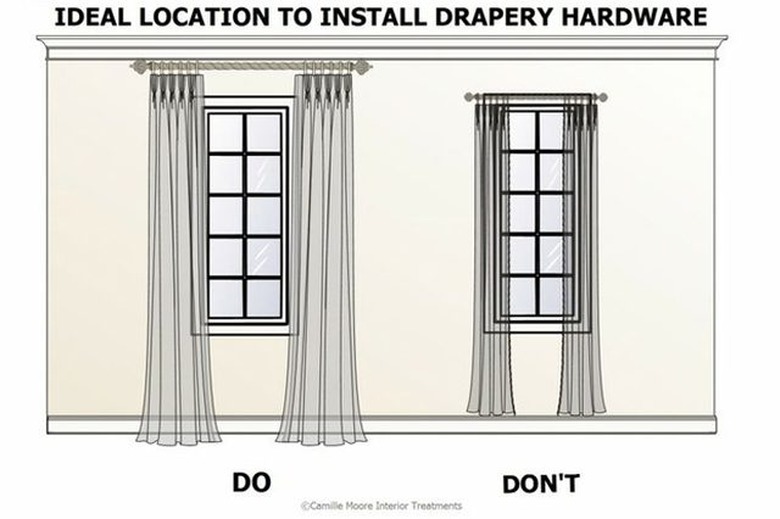 IDEAL LOCATION TO INSTALL DRAPERY HARDWARE

DO

DON'T

©Camille Moore Interior Treatments